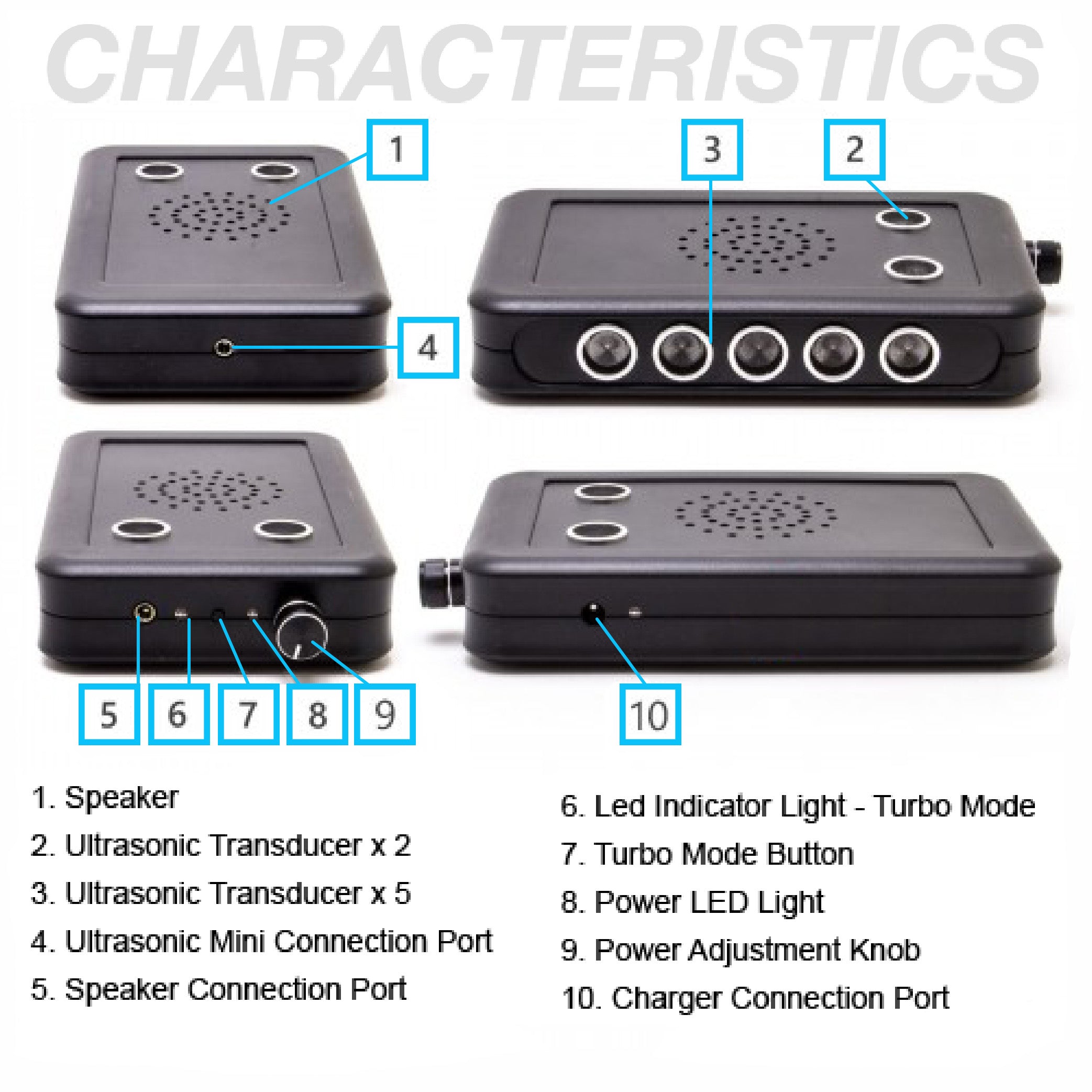 CHARACTERISTICS

1

3

2

4

5 6 7 8 9

10

1. Speaker
2. Ultrasonic Transducer x 2
3. Ultrasonic Transducer x 5
4. Ultrasonic Mini Connection Port
5. Speaker Connection Port

6. Led Indicator Light - Turbo Mode
7. Turbo Mode Button
8. Power LED Light
9. Power Adjustment Knob
10. Charger Connection Port